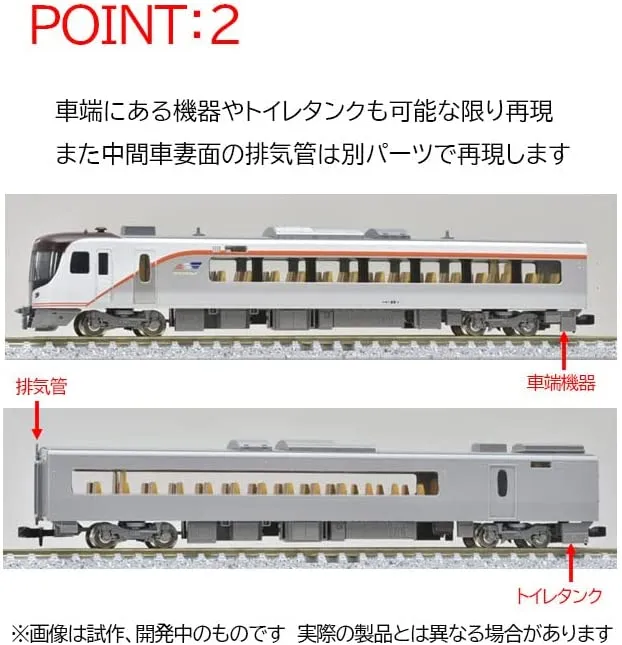 POINT:2

車端にある機器やトイレタンクも可能な限り再現
また中間車妻面の排気管は別パーツで再現します

車端機器

排気管

トイレタンク

※画像は試作、開発中のものです 実際の製品とは異なる場合があります